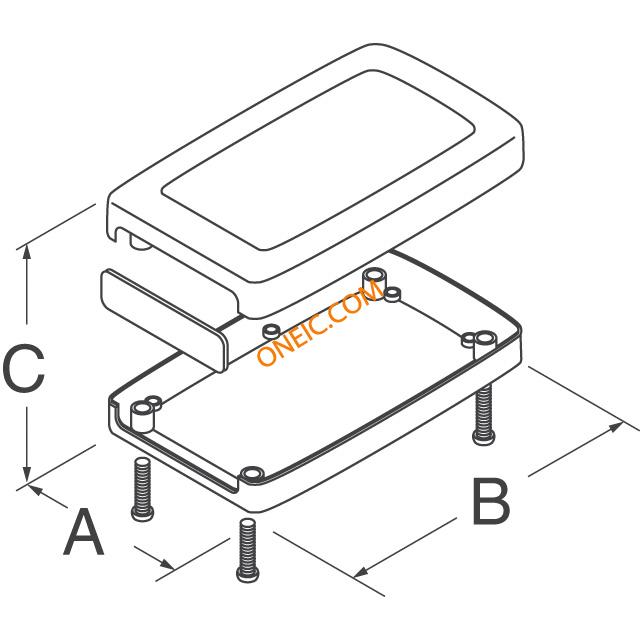 ONEIC.COM
C
A
B