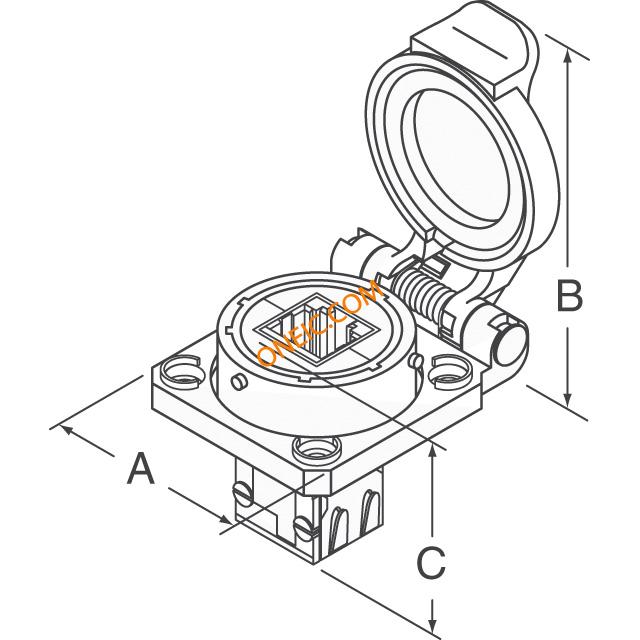 ONEIC.COM

B

A

C