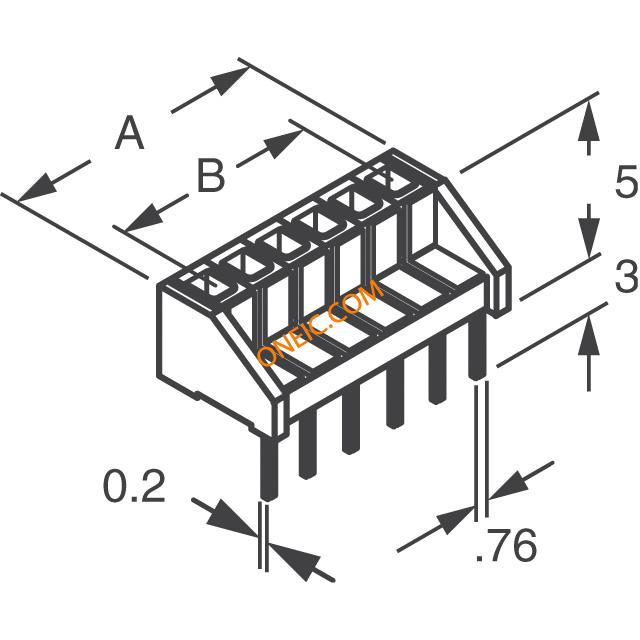 A
B
5
3
ONEIC.COM
0.2
.76